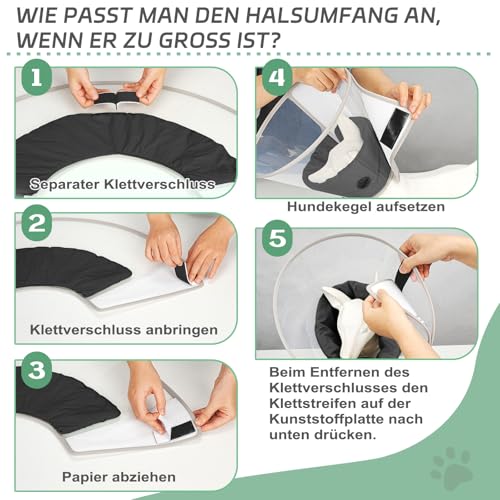 WIE PASST MAN DEN HALSUMFANG AN, WENN ER ZU GROSS IST?

1
Separater Klettverschluss

2
Klettverschluss anbringen

3
Papier abziehen

4
Hundekegel aufsetzen

5
Beim Entfernen des Klettverschlusses den Klettstreifen auf der Kunststoffplatte nach unten drücken.