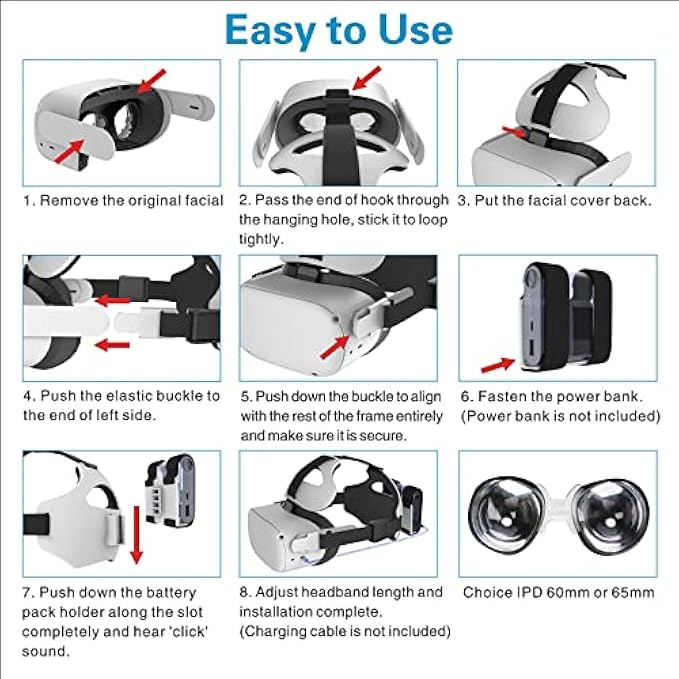 Easy to Use

1. Remove the original facial

2. Pass the end of hook through the hanging hole, stick it to loop tightly.

3. Put the facial cover back.

4. Push the elastic buckle to the end of left side.

5. Push down the buckle to align with the rest of the frame entirely and make sure it is secure.

6. Fasten the power bank. (Power bank is not included)

7. Push down the battery pack holder along the slot completely and hear 'click' sound.

8. Adjust headband length and installation complete. (Charging cable is not included)

Choice IPD 60mm or 65mm