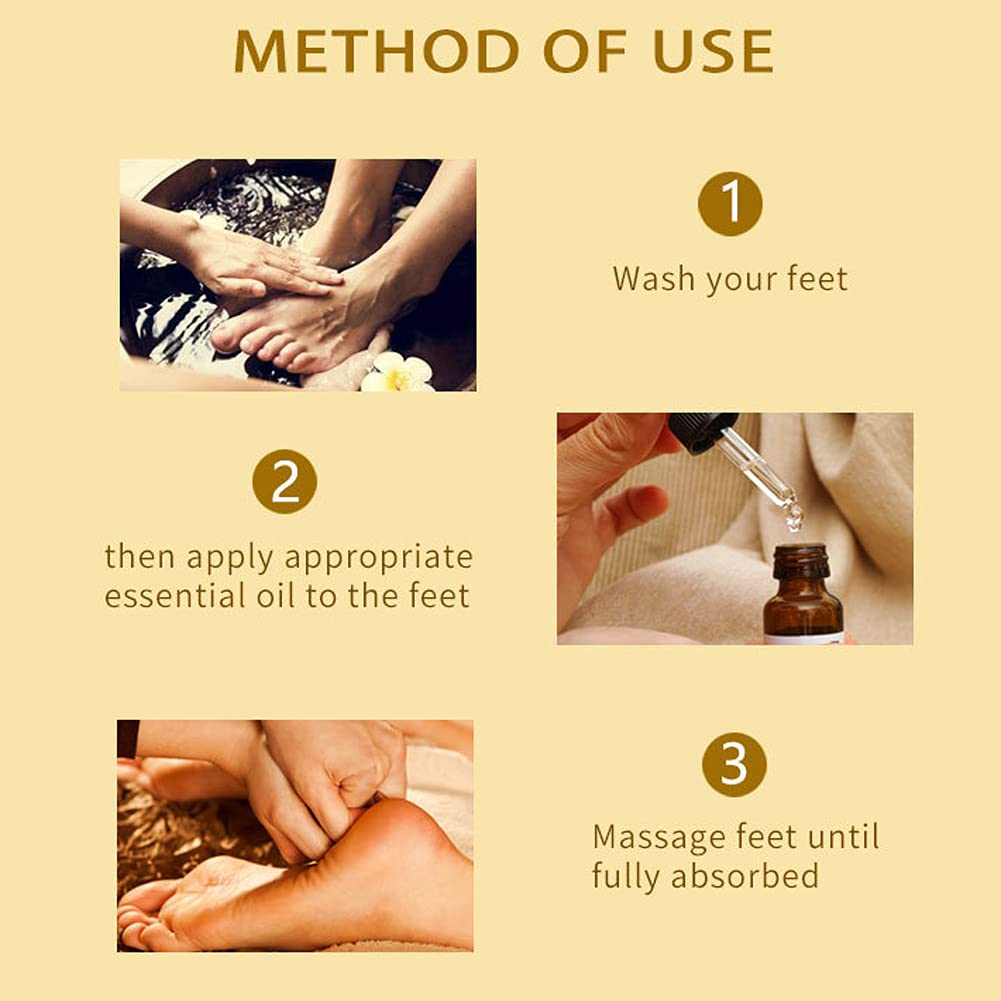 METHOD OF USE

1

Wash your feet

2

then apply appropriate essential oil to the feet

3

Massage feet until fully absorbed