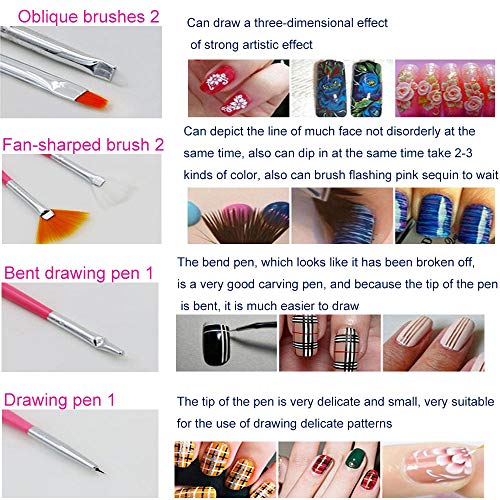 Oblique brushes 2

Can draw a three-dimensional effect of strong artistic effect

Fan-sharped brush 2

Can depict the line of much face not disorderly at the same time, also can dip in at the same time take 2-3 kinds of color, also can brush flashing pink sequin to wait

Bent drawing pen 1

The bend pen, which looks like it has been broken off, is a very good carving pen, and because the tip of the pen is bent, it is much easier to draw

Drawing pen 1

The tip of the pen is very delicate and small, very suitable for the use of drawing delicate patterns