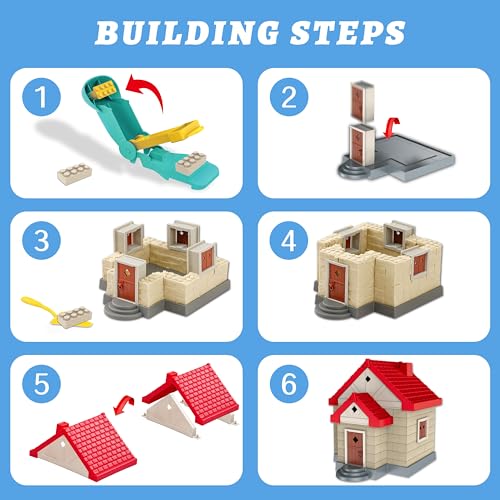 BUILDING STEPS

1

2

3

4

5

6