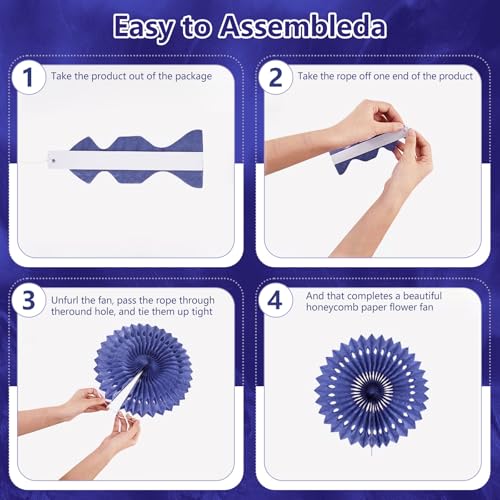 Easy to Assembleda

1 Take the product out of the package

2 Take the rope off one end of the product

3 Unfurl the fan, pass the rope through theround hole, and tie them up tight

4 And that completes a beautiful honeycomb paper flower fan