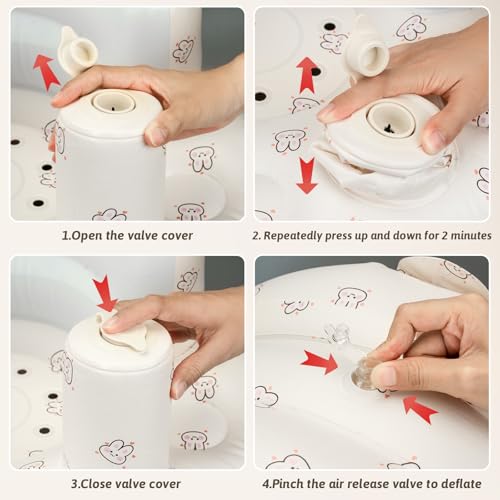 1.Open the valve cover

2. Repeatedly press up and down for 2 minutes

3.Close valve cover

4.Pinch the air release valve to deflate