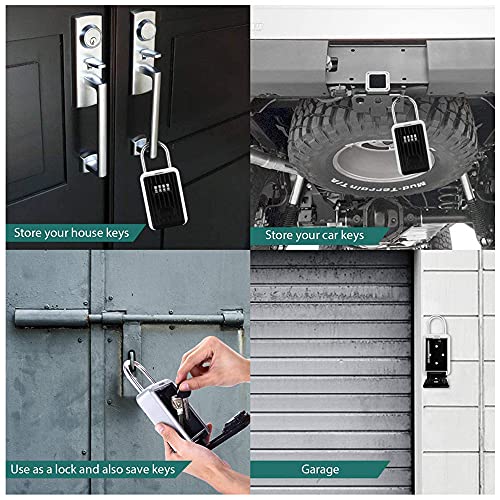 Store your house keys

Mud-Terrain T/A

Store your car keys

Use as a lock and also save keys

Garage