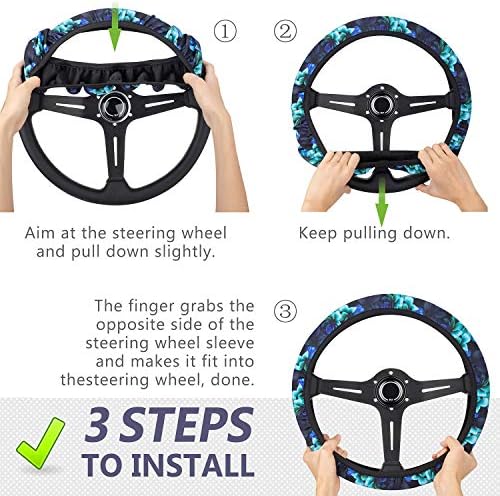 ①

Aim at the steering wheel and pull down slightly.

②

Keep pulling down.

The finger grabs the opposite side of the steering wheel sleeve and makes it fit into thesteering wheel, done.

③

3 STEPS
TO INSTALL