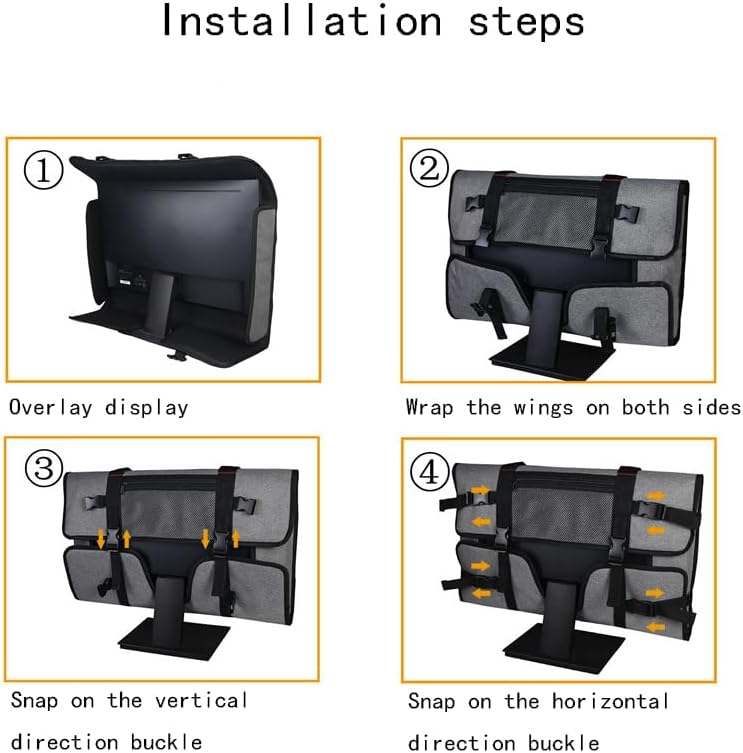 Installation steps

①

Overlay display

②

Wrap the wings on both sides

③

Snap on the vertical direction buckle

④

Snap on the horizontal direction buckle