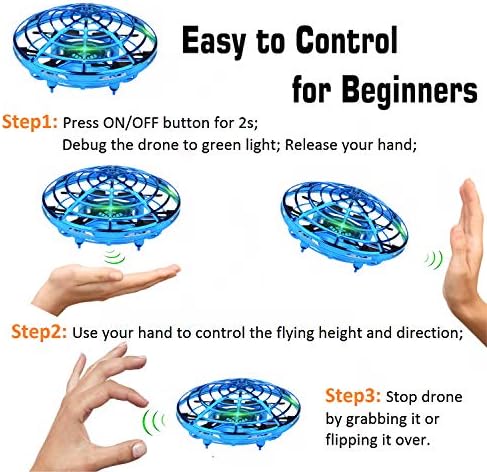 Easy to Control
for Beginners

Step1: Press ON/OFF button for 2s;
Debug the drone to green light; Release your hand;

Step2: Use your hand to control the flying height and direction;

Step3: Stop drone by grabbing it or flipping it over.