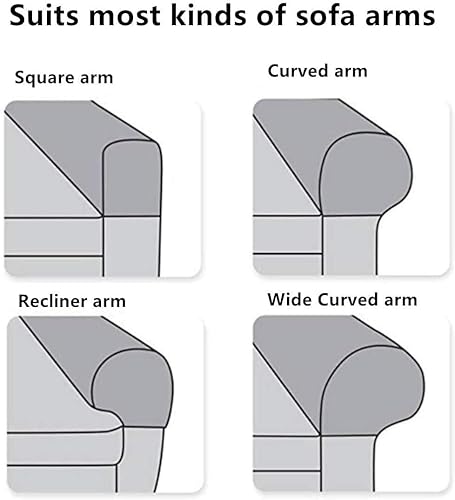 Suits most kinds of sofa arms

Square arm

Curved arm

Recliner arm

Wide Curved arm