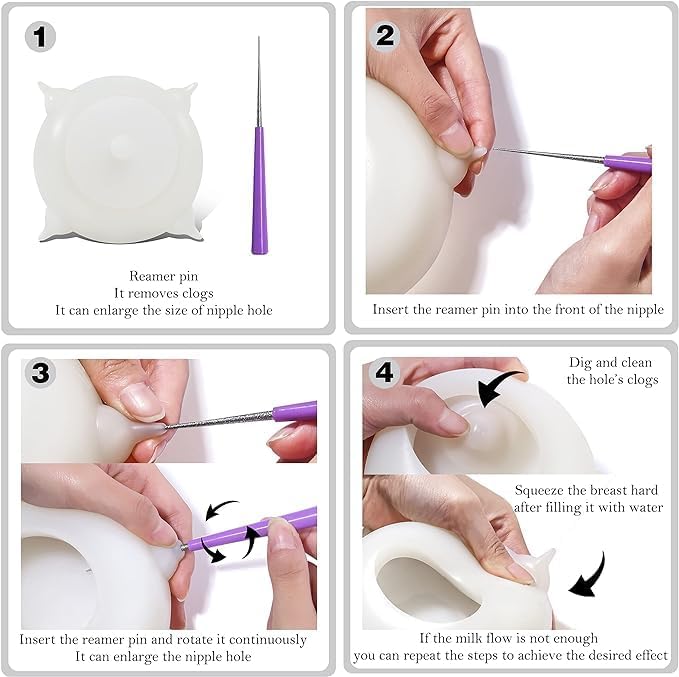 1

Reamer pin
It removes clogs
It can enlarge the size of nipple hole

2

Insert the reamer pin into the front of the nipple

3

Insert the reamer pin and rotate it continuously
It can enlarge the nipple hole

4

Dig and clean the hole's clogs

Squeeze the breast hard after filling it with water

If the milk flow is not enough
you can repeat the steps to achieve the desired effect