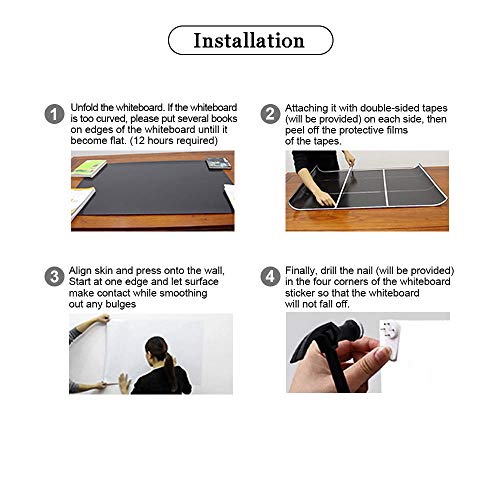 Installation

1 Unfold the whiteboard. If the whiteboard is too curved, please put several books on edges of the whiteboard untill it become flat. (12 hours required)

2 Attaching it with double-sided tapes (will be provided) on each side, then peel off the protective films of the tapes.

3 Align skin and press onto the wall, Start at one edge and let surface make contact while smoothing out any bulges

4 Finally, drill the nail (will be provided) in the four corners of the whiteboard sticker so that the whiteboard will not fall off.