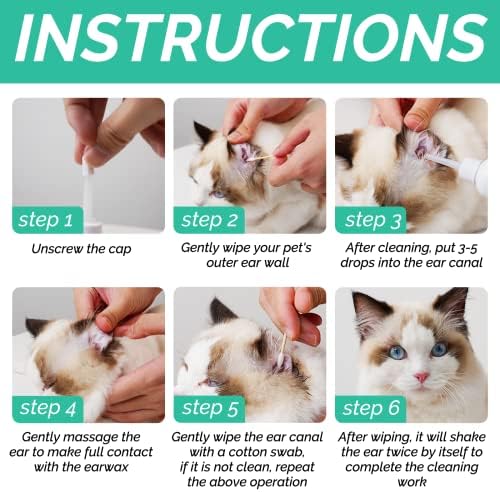 INSTRUCTIONS

step 1
Unscrew the cap

step 2
Gently wipe your pet's outer ear wall

step 3
After cleaning, put 3-5 drops into the ear canal

step 4
Gently massage the ear to make full contact with the earwax

step 5
Gently wipe the ear canal with a cotton swab, if it is not clean, repeat the above operation

step 6
After wiping, it will shake the ear twice by itself to complete the cleaning work