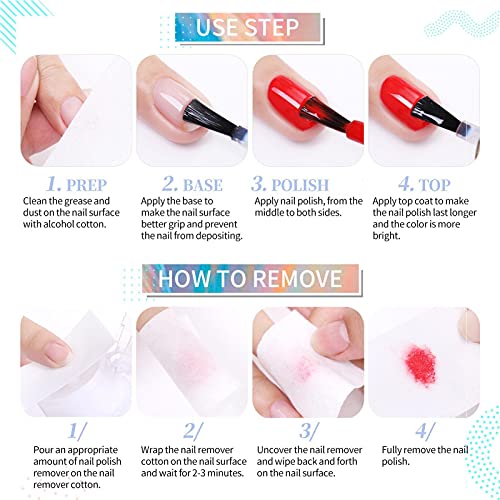 USE STEP

1. PREP
Clean the grease and dust on the nail surface with alcohol cotton.

2. BASE
Apply the base to make the nail surface better grip and prevent the nail from depositing.

3. POLISH
Apply nail polish, from the middle to both sides.

4. TOP
Apply top coat to make the nail polish last longer and the color is more bright.

HOW TO REMOVE

1/
Pour an appropriate amount of nail polish remover on the nail remover cotton.

2/
Wrap the nail remover cotton on the nail surface and wait for 2-3 minutes.

3/
Uncover the nail remover and wipe back and forth on the nail surface.

4/
Fully remove the nail polish.