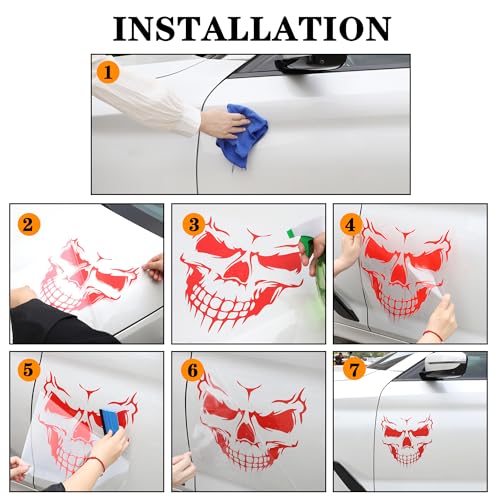 INSTALLATION

1

2

3

4

5

6

7