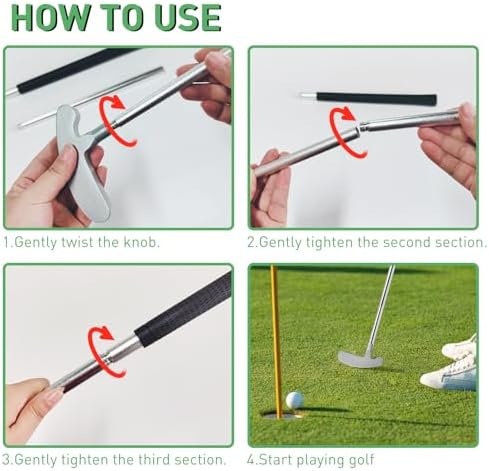 HOW TO USE

1.Gently twist the knob.

2.Gently tighten the second section.

3.Gently tighten the third section.

4.Start playing golf