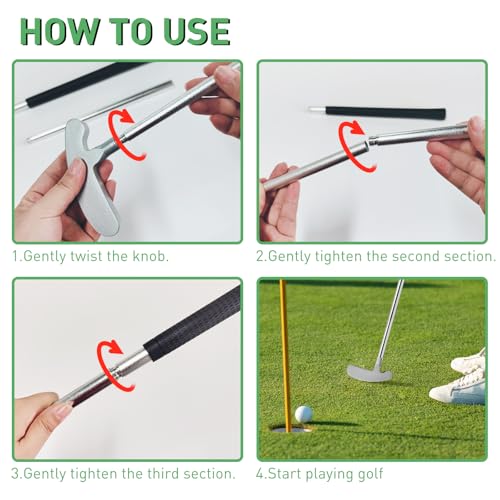 HOW TO USE

1.Gently twist the knob.

2.Gently tighten the second section.

3.Gently tighten the third section.

4.Start playing golf