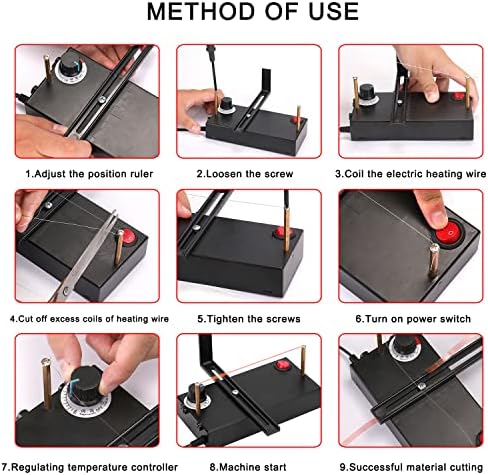 METHOD OF USE

1.Adjust the position ruler

2.Loosen the screw

3.Coil the electric heating wire

4.Cut off excess coils of heating wire

5.Tighten the screws

6.Turn on power switch

7.Regulating temperature controller

8.Machine start

9.Successful material cutting