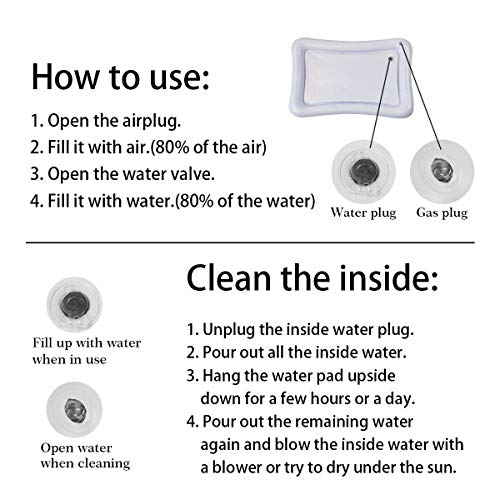 How to use:

1. Open the airplug.
2. Fill it with air.(80% of the air)
3. Open the water valve.
4. Fill it with water.(80% of the water)

Water plug Gas plug

Clean the inside:

Fill up with water when in use

Open water when cleaning

1. Unplug the inside water plug.
2. Pour out all the inside water.
3. Hang the water pad upside down for a few hours or a day.
4. Pour out the remaining water again and blow the inside water with a blower or try to dry under the sun.