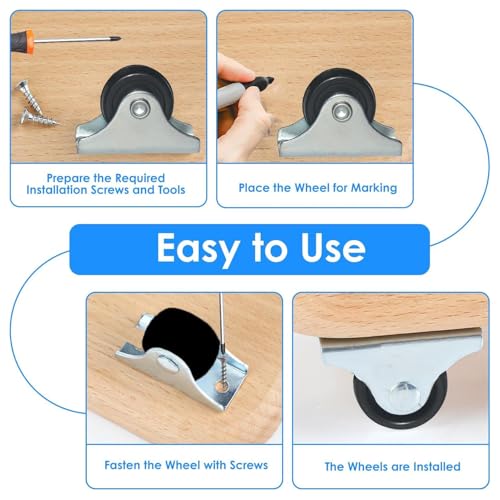 Prepare the Required Installation Screws and Tools

Place the Wheel for Marking

Easy to Use

Fasten the Wheel with Screws

The Wheels are Installed