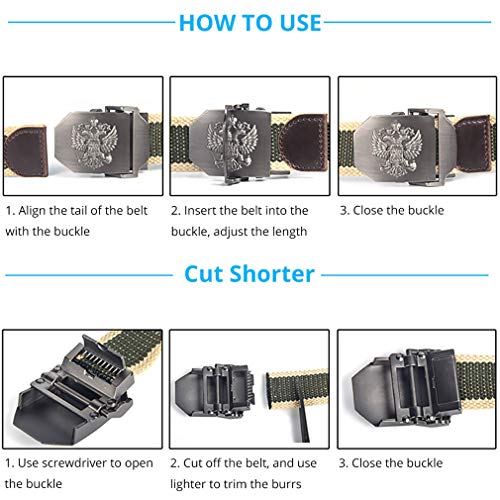 HOW TO USE

1. Align the tail of the belt with the buckle

2. Insert the belt into the buckle, adjust the length

3. Close the buckle

Cut Shorter

1. Use screwdriver to open the buckle

2. Cut off the belt, and use lighter to trim the burrs

3. Close the buckle