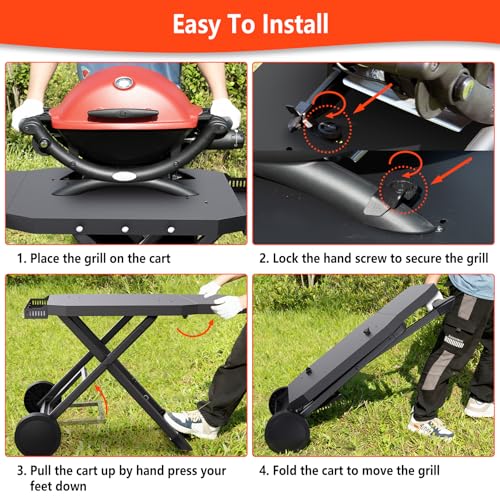 Easy To Install

1. Place the grill on the cart

2. Lock the hand screw to secure the grill

3. Pull the cart up by hand press your feet down

4. Fold the cart to move the grill