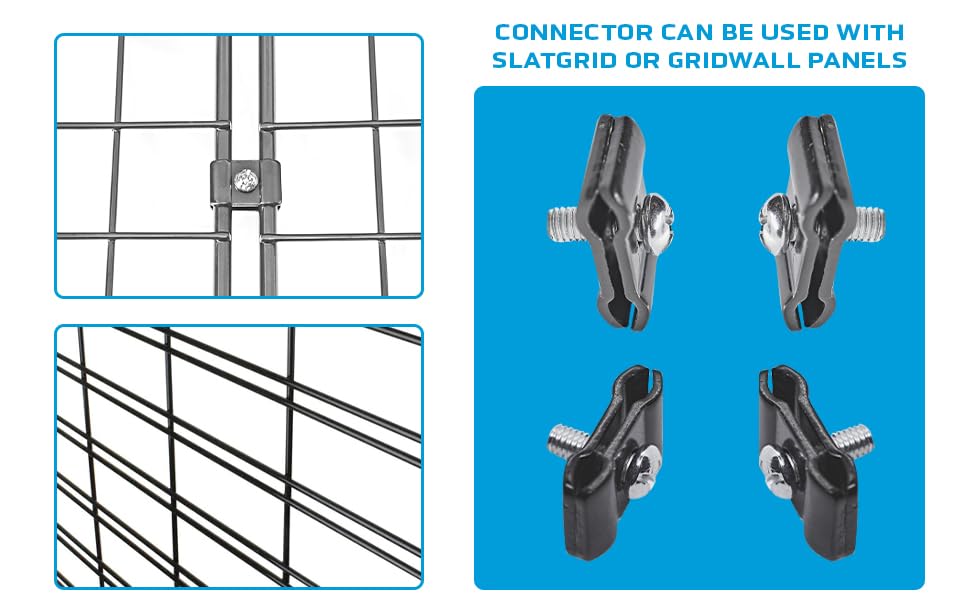 CONNECTOR CAN BE USED WITH SLATGRID OR GRIDWALL PANELS