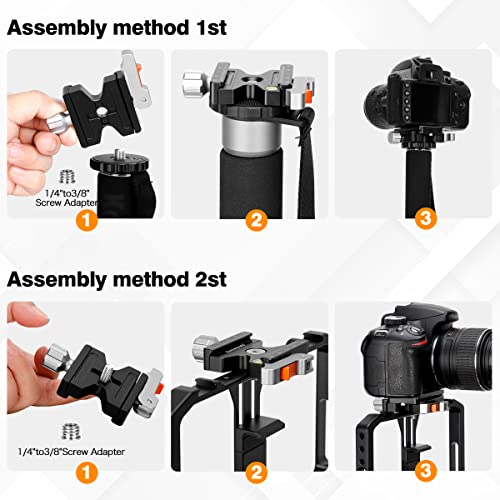 Assembly method 1st

1/4"to3/8" Screw Adapter

1

2

3

Assembly method 2st

1/4"to3/8"Screw Adapter

1

2

3