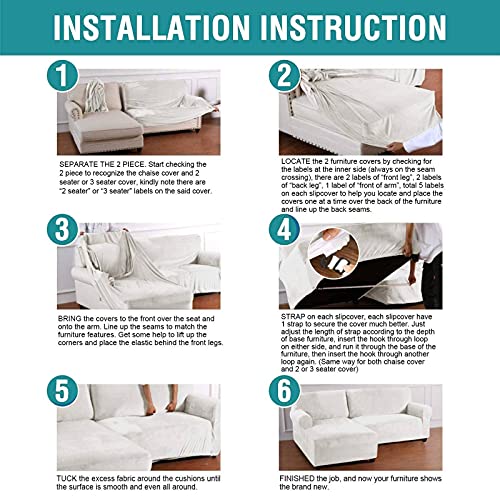 INSTALLATION INSTRUCTION

1

SEPARATE THE 2 PIECE. Start checking the 2 piece to recognize the chaise cover and 2 seater or 3 seater cover, kindly note there are "2 seater" or "3 seater" labels on the said cover.

2

LOCATE the 2 furniture covers by checking for the labels at the inner side (always on the seam crossing), there are 2 labels of "front leg", 2 labels of "back leg", 1 label of "front of arm", total 5 labels on each slipcover to help you locate and place the covers one at a time over the back of the furniture and line up the back seams.

3

BRING the covers to the front over the seat and onto the arm. Line up the seams to match the furniture features. Get some help to lift up the corners and place the elastic behind the front legs.

4

STRAP on each slipcover, each slipcover have 1 strap to secure the cover much better. Just adjust the length of strap according to the depth of base furniture, insert the hook through loop on either side, and run it through the base of the furniture, then insert the hook through another loop again. (Same way for both chaise cover and 2 or 3 seater cover)

5

TUCK the excess fabric around the cushions until the surface is smooth and even all around.

6

FINISHED the job, and now your furniture shows the brand new.