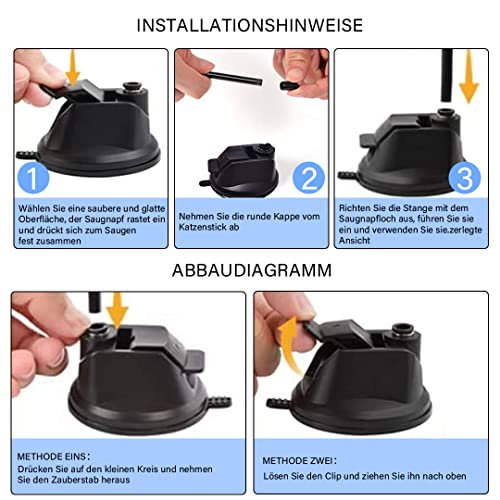 INSTALLATIONSHINWEISE

1

Wählen Sie eine saubere und glatte Oberfläche, der Saugnapf rastet ein und drückt sich zum Saugen fest zusammen

2

Nehmen Sie die runde Kappe vom Katzenstick ab

3

Richten Sie die Stange mit dem Saugnapfloch aus, führen Sie sie ein und verwenden Sie sie.zerlegte Ansicht

ABBAUDIAGRAMM

METHODE EINS:
Drücken Sie auf den kleinen Kreis und nehmen Sie den Zauberstab heraus

METHODE ZWEI:
Lösen Sie den Clip und ziehen Sie ihn nach oben