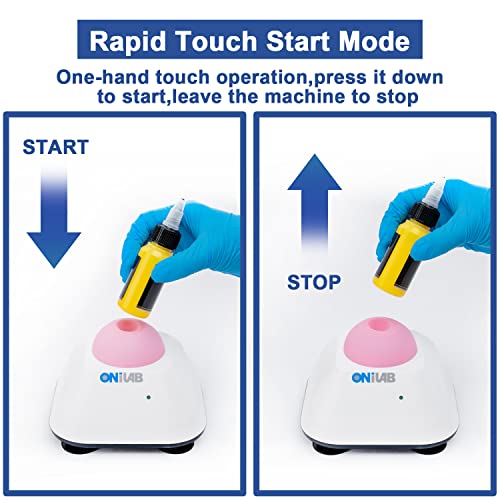 Rapid Touch Start Mode

One-hand touch operation,press it down to start,leave the machine to stop

START

ONiLAB

STOP

ONiLAB