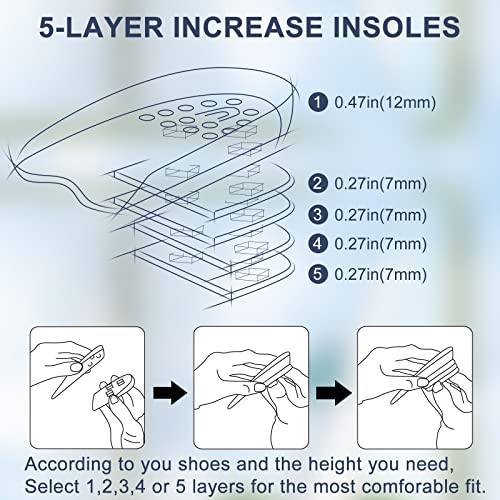 5-LAYER INCREASE INSOLES

1 0.47in(12mm)

2 0.27in(7mm)

3 0.27in(7mm)

4 0.27in(7mm)

5 0.27in(7mm)

According to you shoes and the height you need, Select 1,2,3,4 or 5 layers for the most comforable fit.