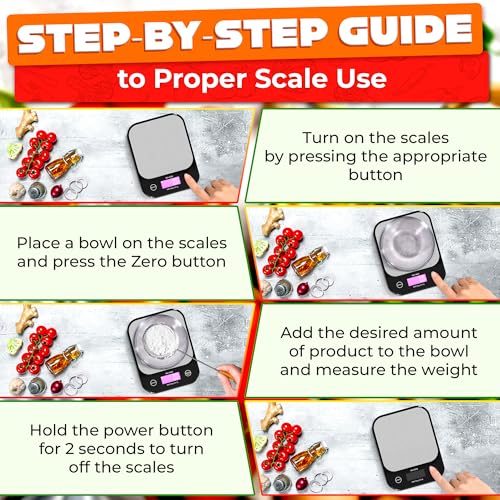 STEP-BY-STEP GUIDE
to Proper Scale Use

Turn on the scales by pressing the appropriate button

Place a bowl on the scales and press the Zero button

Add the desired amount of product to the bowl and measure the weight

Hold the power button for 2 seconds to turn off the scales