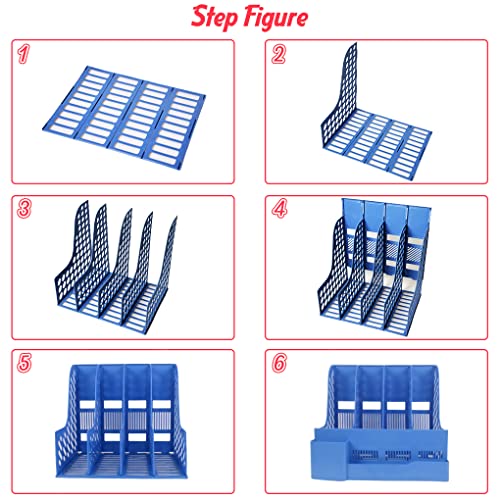 Step Figure

1

2

3

4

5

6