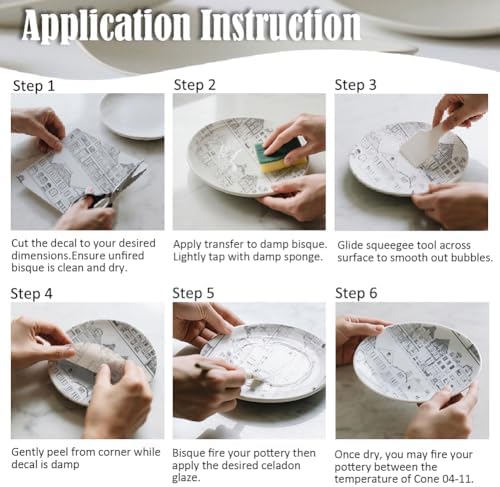 Application Instruction

Step 1

Cut the decal to your desired dimensions.Ensure unfired bisque is clean and dry.

Step 2

Apply transfer to damp bisque. Lightly tap with damp sponge.

Step 3

Glide squeegee tool across surface to smooth out bubbles.

Step 4

Gently peel from corner while decal is damp

Step 5

Bisque fire your pottery then apply the desired celadon glaze.

Step 6

Once dry, you may fire your pottery between the temperature of Cone 04-11.