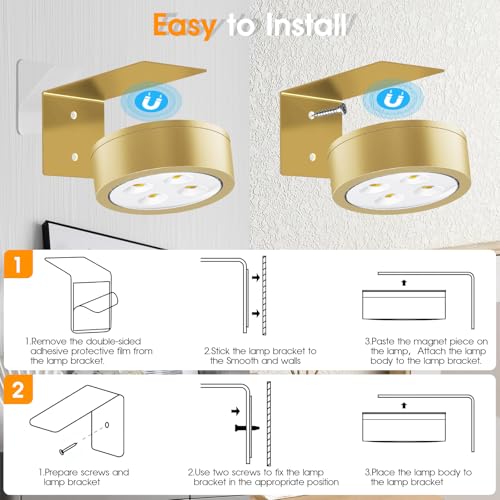 Easy to Install

1

1.Remove the double-sided adhesive protective film from the lamp bracket.

2.Stick the lamp bracket to the Smooth and walls

3.Paste the magnet piece on the lamp, Attach the lamp body to the lamp bracket.

2

1.Prepare screws and lamp bracket

2.Use two screws to fix the lamp bracket in the appropriate position

3.Place the lamp body to the lamp bracket