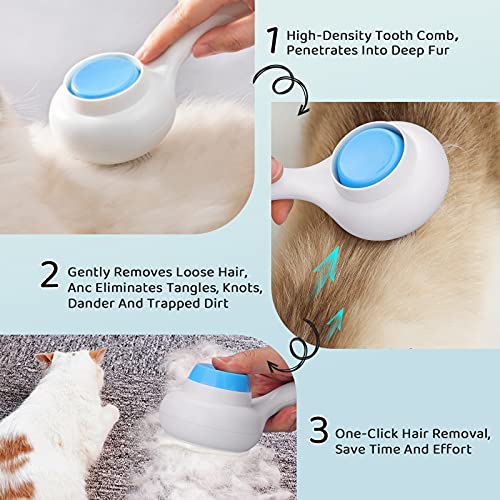 1 High-Density Tooth Comb, Penetrates Into Deep Fur

2 Gently Removes Loose Hair, Anc Eliminates Tangles, Knots, Dander And Trapped Dirt

3 One-Click Hair Removal, Save Time And Effort