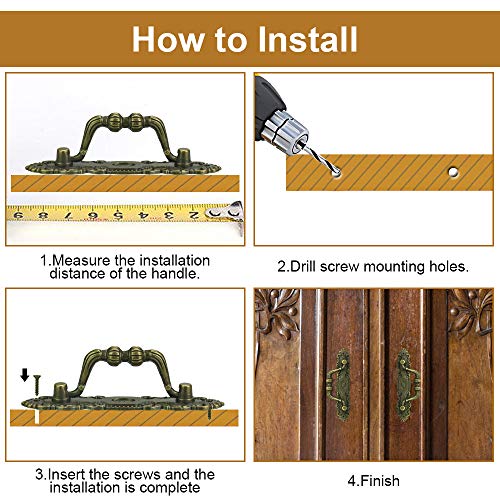 How to Install

9 8 7 6 5 4 3 2

1.Measure the installation distance of the handle.

2.Drill screw mounting holes.

3.Insert the screws and the installation is complete

4.Finish