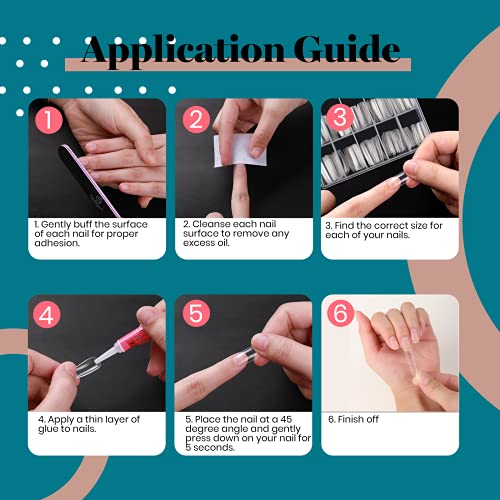 Application Guide

1

1. Gently buff the surface of each nail for proper adhesion.

2

2. Cleanse each nail surface to remove any excess oil.

3

3. Find the correct size for each of your nails.

4

4. Apply a thin layer of glue to nails.

5

5. Place the nail at a 45 degree angle and gently press down on your nail for 5 seconds.

6

6. Finish off