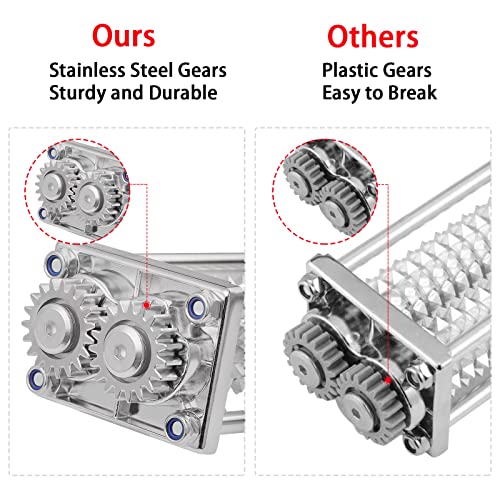 Ours
Stainless Steel Gears
Sturdy and Durable

Others
Plastic Gears
Easy to Break