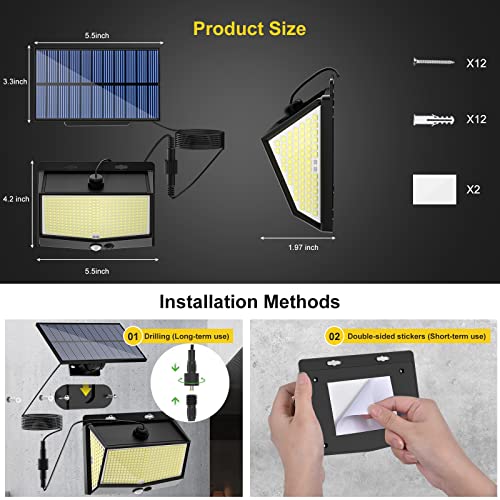 Product Size

5.5inch

3.3inch

4.2 inch

5.5inch

1.97 inch

X12

X12

X2

Installation Methods

01 Drilling (Long-term use)

02 Double-sided stickers (Short-term use)