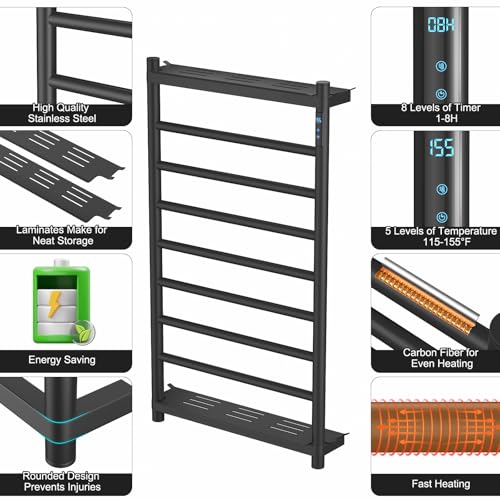 High Quality Stainless Steel

Laminates Make for Neat Storage

Energy Saving

Rounded Design Prevents Injuries

08H

8 Levels of Timer 1-8H

155

5 Levels of Temperature 115-155°F

Carbon Fiber for Even Heating

Fast Heating