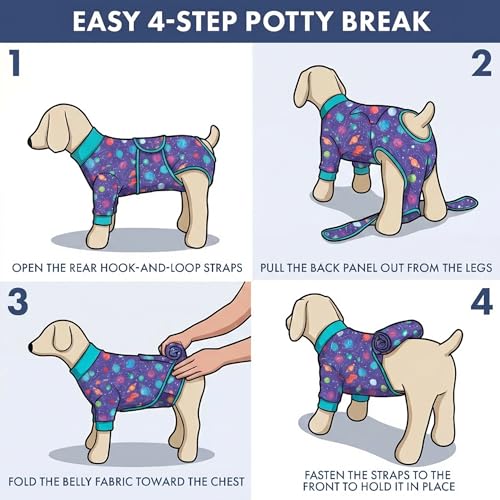 EASY 4-STEP POTTY BREAK

1

OPEN THE REAR HOOK-AND-LOOP STRAPS

2

PULL THE BACK PANEL OUT FROM THE LEGS

3

FOLD THE BELLY FABRIC TOWARD THE CHEST

4

FASTEN THE STRAPS TO THE FRONT TO HOLD IT IN PLACE