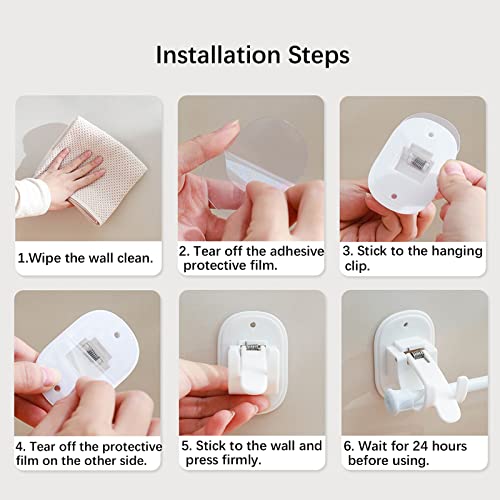 Installation Steps

1.Wipe the wall clean.

2. Tear off the adhesive protective film.

3. Stick to the hanging clip.

4. Tear off the protective film on the other side.

5. Stick to the wall and press firmly.

6. Wait for 24 hours before using.