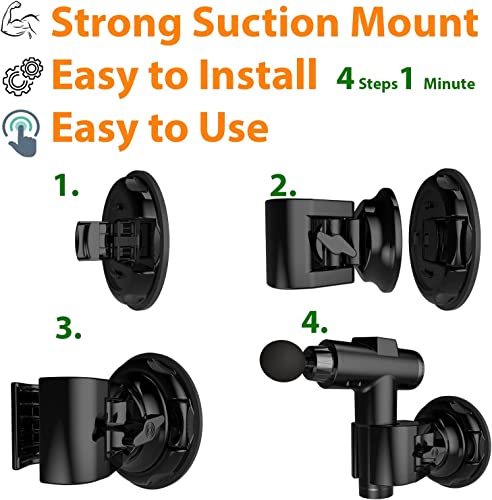 Strong Suction Mount

Easy to Install 4 Steps 1 Minute

Easy to Use

1.

2.

3.

4.