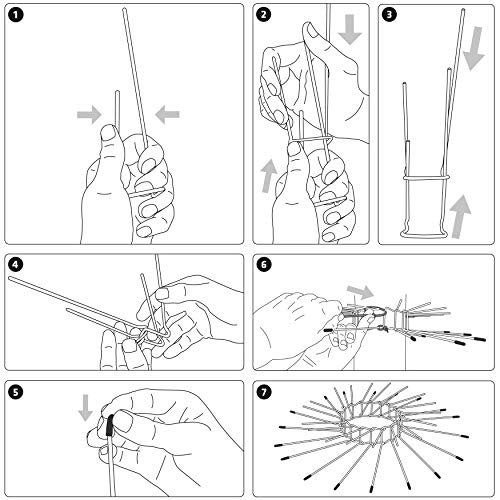 1

2

3

4

6

5

7