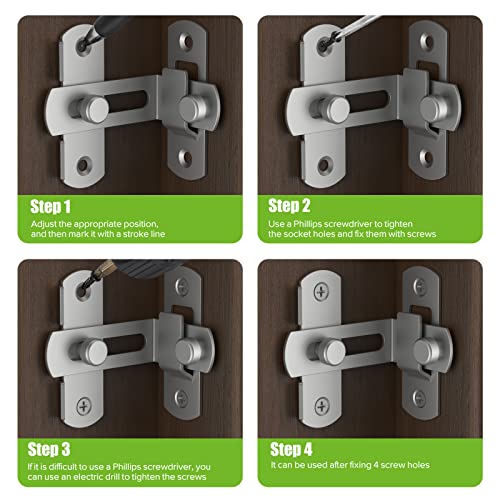 Step 1
Adjust the appropriate position, and then mark it with a stroke line

Step 2
Use a Phillips screwdriver to tighten the socket holes and fix them with screws

Step 3
If it is difficult to use a Phillips screwdriver, you can use an electric drill to tighten the screws

Step 4
It can be used after fixing 4 screw holes