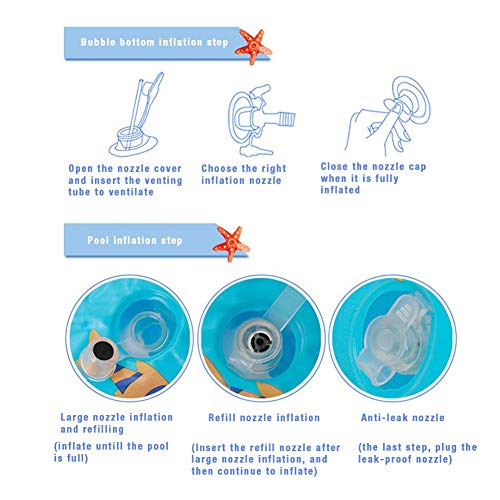 Bubble bottom inflation step

Open the nozzle cover and insert the venting tube to ventilate

Choose the right inflation nozzle

Close the nozzle cap when it is fully inflated

Pool inflation step

Large nozzle inflation and refilling

(inflate untill the pool is full)

Refill nozzle inflation

(Insert the refill nozzle after large nozzle inflation, and then continue to inflate)

Anti-leak nozzle

(the last step, plug the leak-proof nozzle)