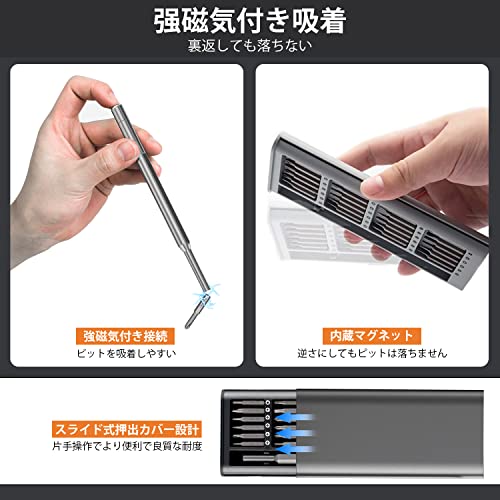 強磁気付き吸着
裏返しても落ちない

強磁気付き接続
ビットを吸着しやすい

内蔵マグネット
逆さにしてもビットは落ちません

スライド式押出カバー設計
片手操作でより便利で良質な耐度