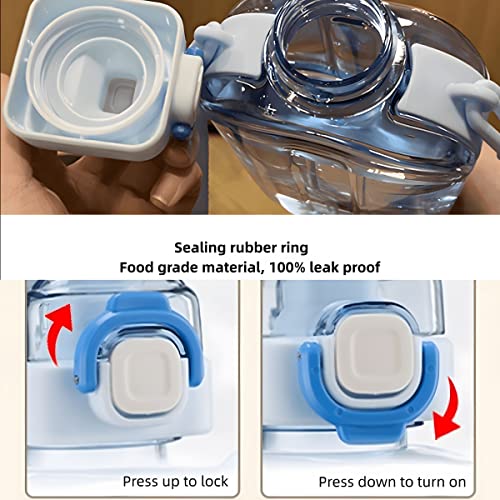 Sealing rubber ring
Food grade material, 100% leak proof

Press up to lock

Press down to turn on