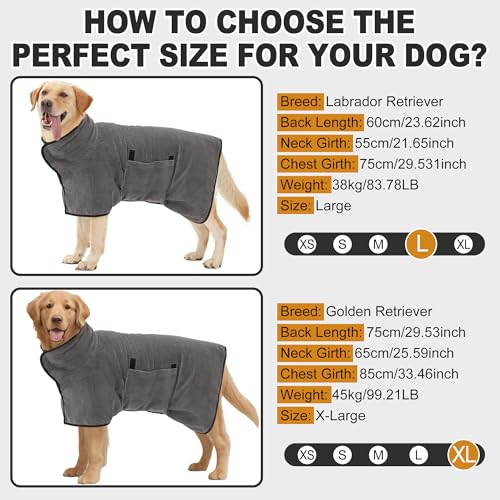 HOW TO CHOOSE THE PERFECT SIZE FOR YOUR DOG?

Breed: Labrador Retriever
Back Length: 60cm/23.62inch
Neck Girth: 55cm/21.65inch
Chest Girth: 75cm/29.531inch
Weight: 38kg/83.78LB
Size: Large

XS S M L XL

Breed: Golden Retriever
Back Length: 75cm/29.53inch
Neck Girth: 65cm/25.59inch
Chest Girth: 85cm/33.46inch
Weight: 45kg/99.21LB
Size: X-Large

XS S M L XL