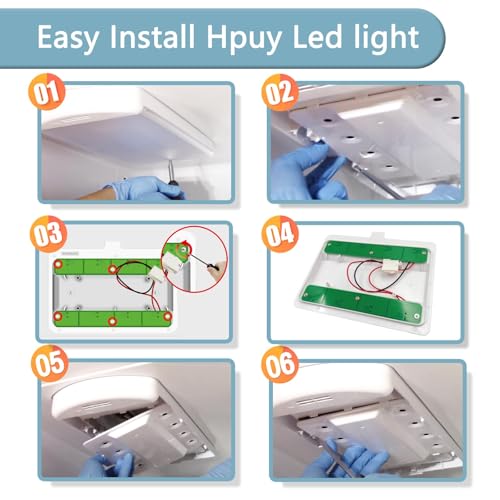 Easy Install Hpuy Led light

01

02

03

04

05

06